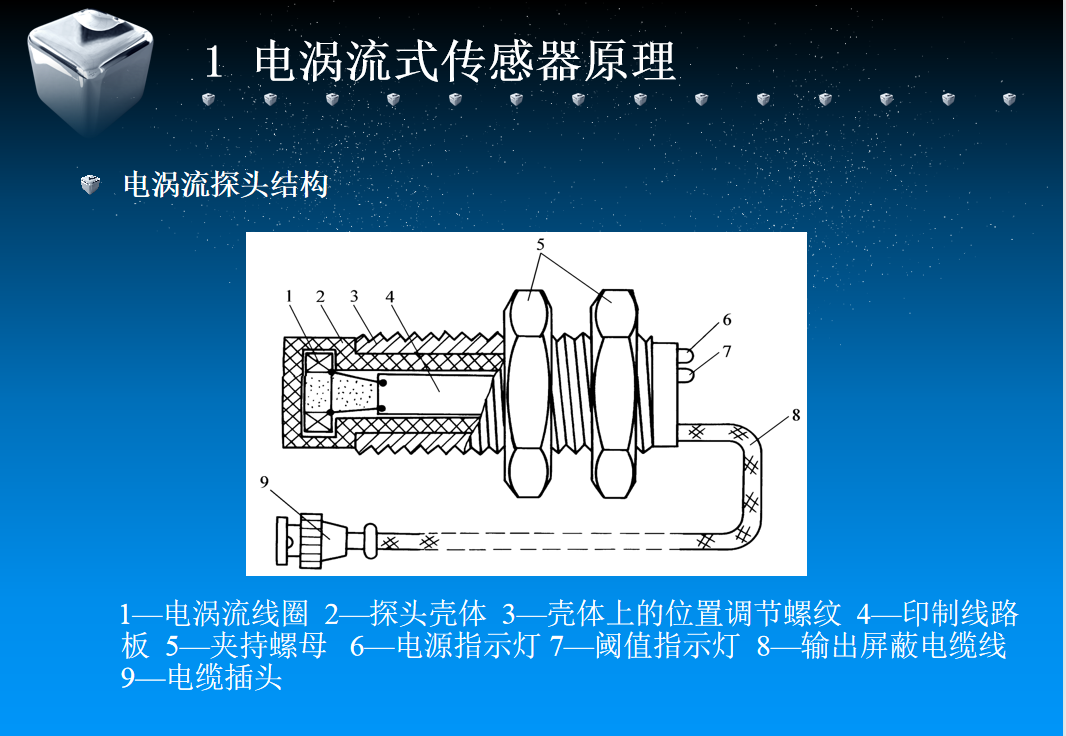 1 电涡流式传感器原理

电涡流探头结构

5

1 2 3 4

6

7

8

9

1—电涡流线圈 2—探头壳体 3—壳体上的位置调节螺纹 4—印制线路板 5—夹持螺母 6—电源指示灯 7—阈值指示灯 8—输出屏蔽电缆线 9—电缆插头